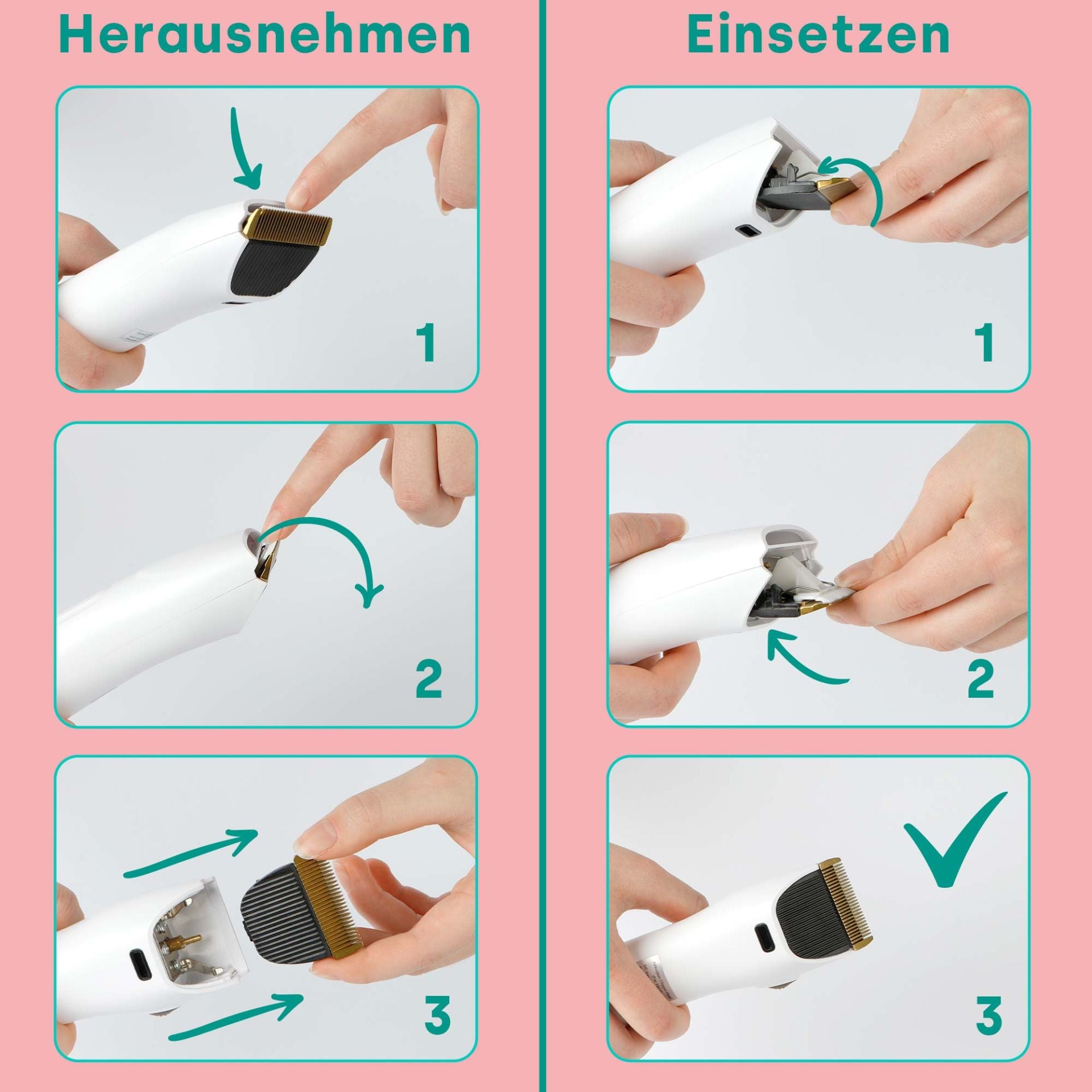 Herausnehmen

1

2

3

Einsetzen

1

2

3